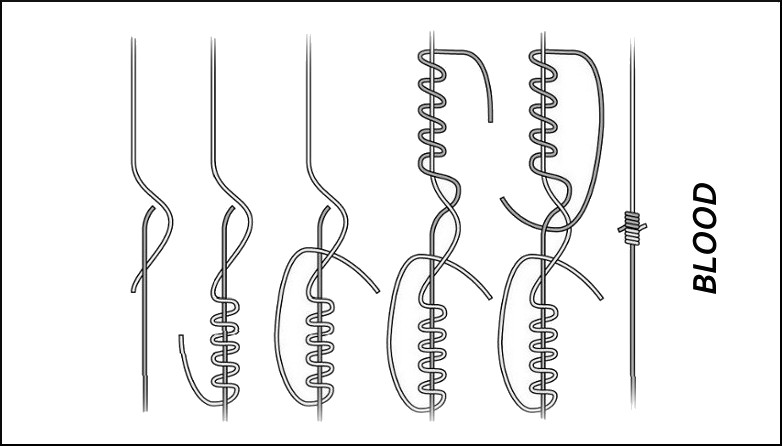 BLOOD